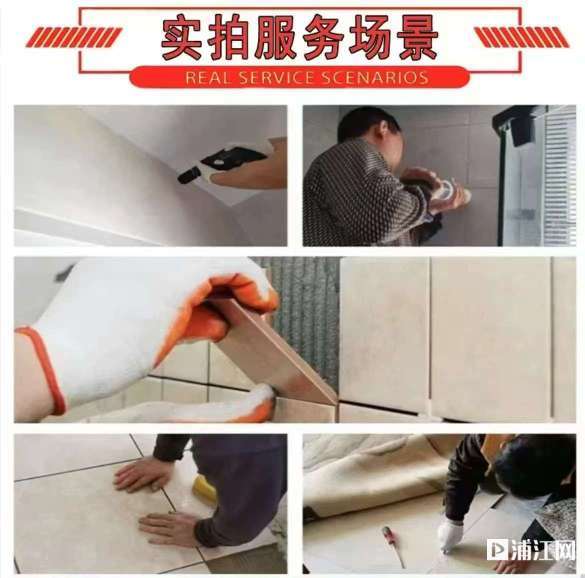 实拍服务场景
REAL SERVICE SCENARIOS

浦江网